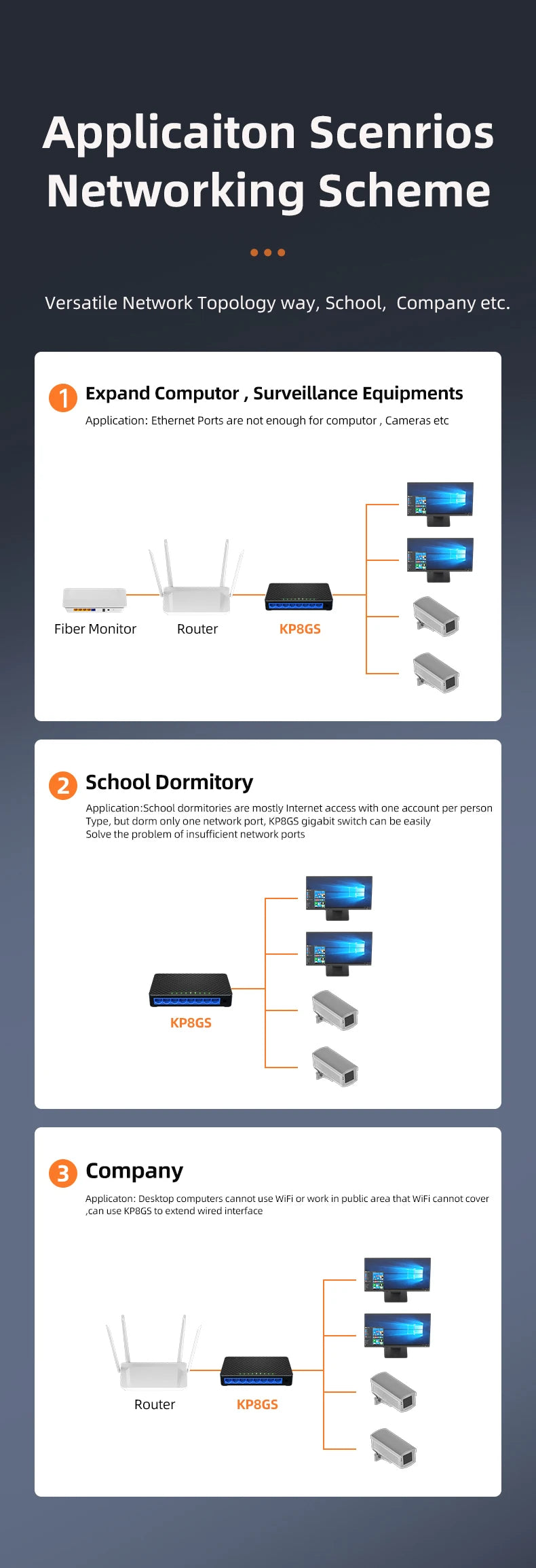 Applicaiton Scenrios Networking Scheme

Versatile Network Topology way, School, Company etc.

1 Expand Computor , Surveillance Equipments

Application: Ethernet Ports are not enough for computor , Cameras etc

Fiber Monitor Router KP8GS

2 School Dormitory

Application:School dormitories are mostly Internet access with one account per person Type, but dorm only one network port, KP8GS gigabit switch can be easily Solve the problem of insufficient network ports

KP8GS

3 Company

Applicaton: Desktop computers cannot use WiFi or work in public area that WiFi cannot cover ,can use KP8GS to extend wired interface

Router KP8GS